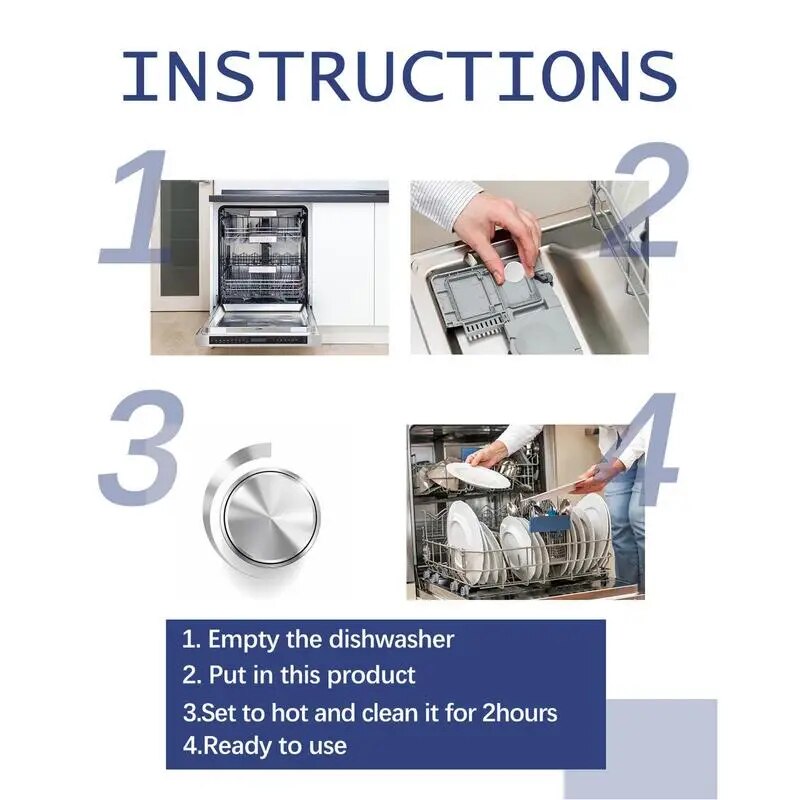 INSTRUCTIONS

1

2

3

4

1. Empty the dishwasher
2. Put in this product
3.Set to hot and clean it for 2hours
4.Ready to use